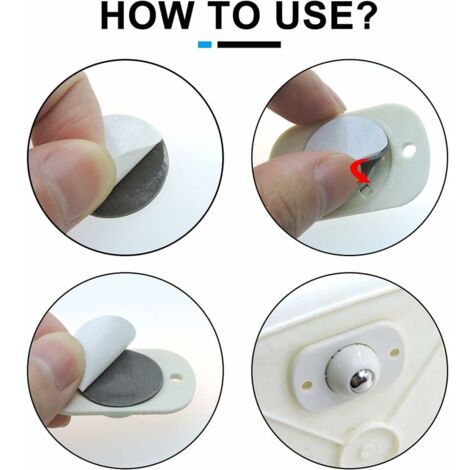 HOW TO USE?