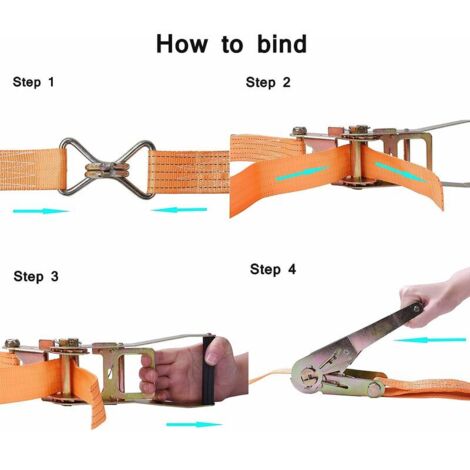 How to bind

Step 1

Step 2

Step 3

Step 4