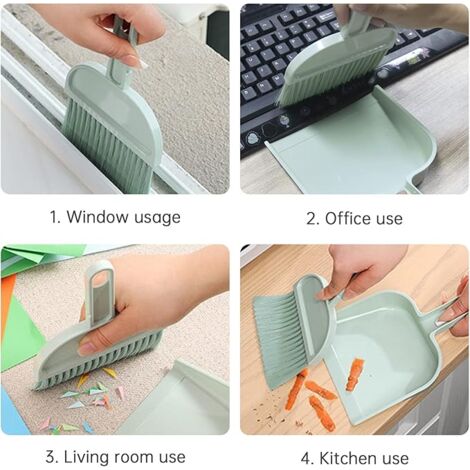 1. Window usage

2. Office use

3. Living room use

4. Kitchen use