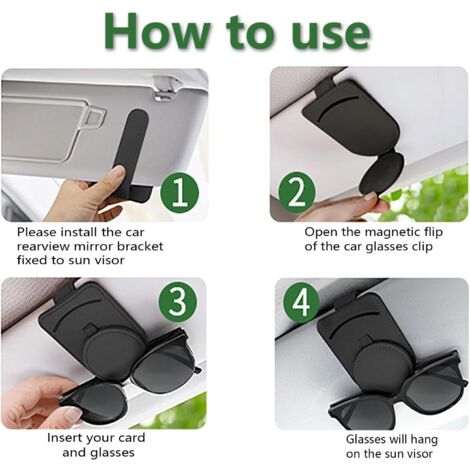 How to use

1

Please install the car rearview mirror bracket fixed to sun visor

2

Open the magnetic flip of the car glasses clip

3

Insert your card and glasses

4

Glasses will hang on the sun visor