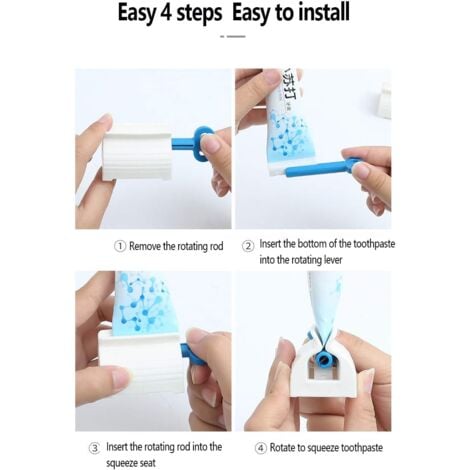 Easy 4 steps  Easy to install

苏打

① Remove the rotating rod

② Insert the bottom of the toothpaste into the rotating lever

③ Insert the rotating rod into the squeeze seat

④ Rotate to squeeze toothpaste