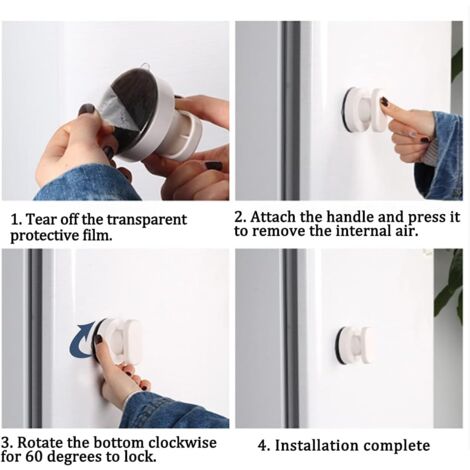 1. Tear off the transparent protective film.

2. Attach the handle and press it to remove the internal air.

3. Rotate the bottom clockwise for 60 degrees to lock.

4. Installation complete