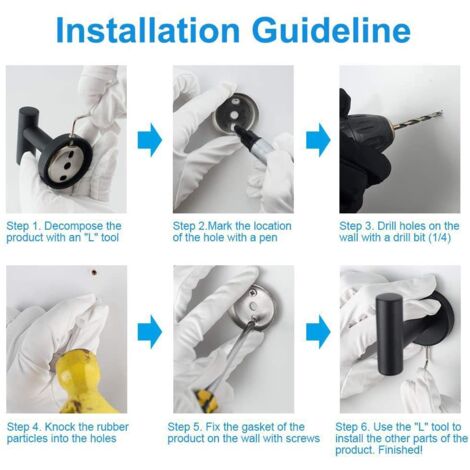 Installation Guideline

Step 1. Decompose the product with an "L" tool

Step 2.Mark the location of the hole with a pen

Step 3. Drill holes on the wall with a drill bit (1/4)

Step 4. Knock the rubber particles into the holes

Step 5. Fix the gasket of the product on the wall with screws

Step 6. Use the "L" tool to install the other parts of the product. Finished!