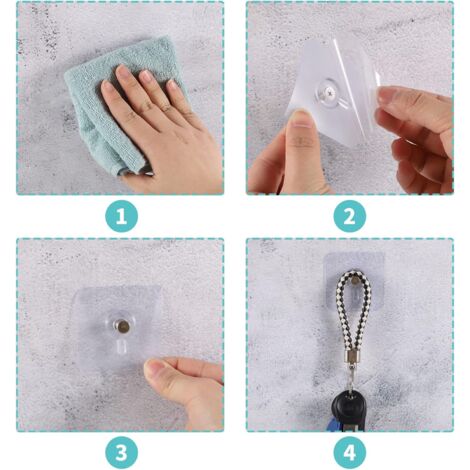 1

2

3

4