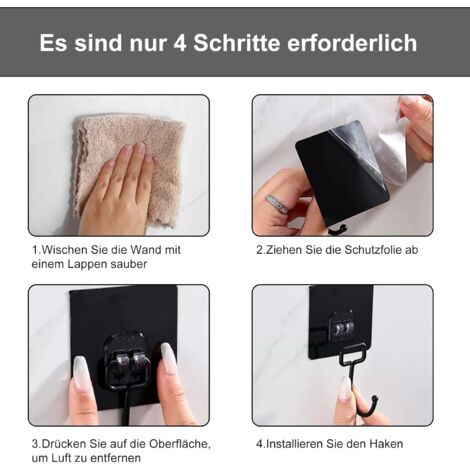 Es sind nur 4 Schritte erforderlich

1.Wischen Sie die Wand mit einem Lappen sauber

2.Ziehen Sie die Schutzfolie ab

3.Drücken Sie auf die Oberfläche, um Luft zu entfernen

4.Installieren Sie den Haken