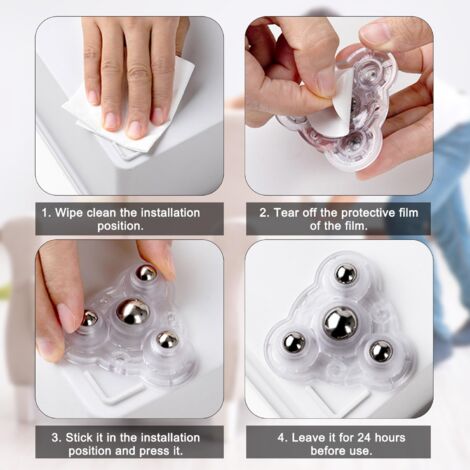 1. Wipe clean the installation position.

2. Tear off the protective film of the film.

3. Stick it in the installation position and press it.

4. Leave it for 24 hours before use.