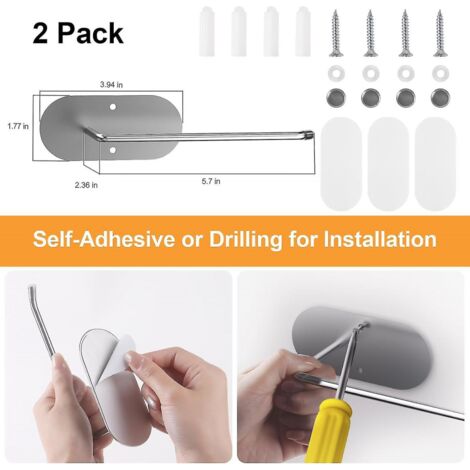 2 Pack

3.94 in

1.77 in

2.36 in

5.7 in

Self-Adhesive or Drilling for Installation