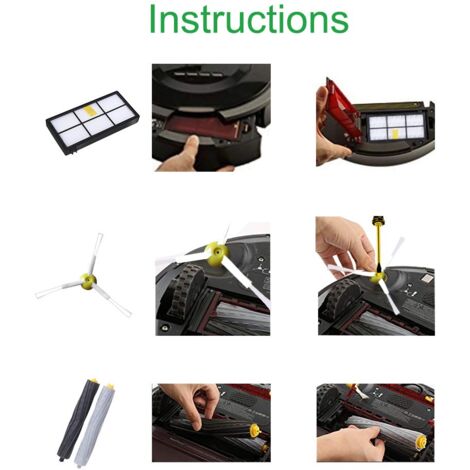 Instructions