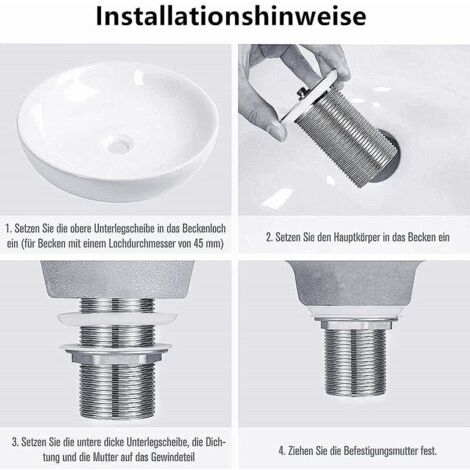 Installationshinweise

1. Setzen Sie die obere Unterlegscheibe in das Beckenloch ein (für Becken mit einem Lochdurchmesser von 45 mm)

2. Setzen Sie den Hauptkörper in das Becken ein

3. Setzen Sie die untere dicke Unterlegscheibe, die Dichtung und die Mutter auf das Gewindeteil

4. Ziehen Sie die Befestigungsmutter fest.