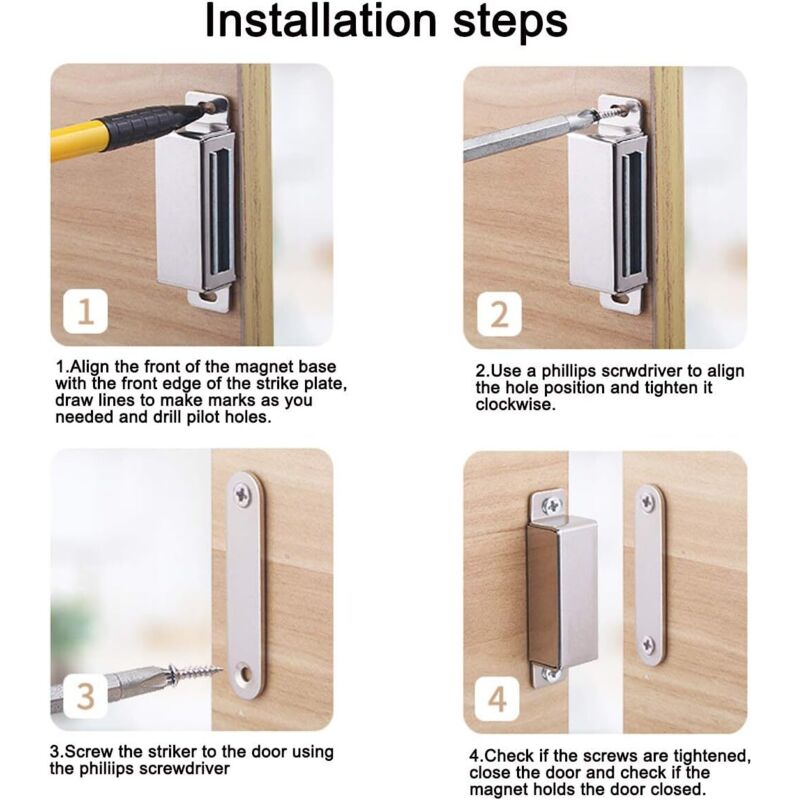 Installation steps

1

1.Align the front of the magnet base with the front edge of the strike plate, draw lines to make marks as you needed and drill pilot holes.

2

2.Use a phillips scrwdriver to align the hole position and tighten it clockwise.

3

3.Screw the striker to the door using the philiips screwdriver

4

4.Check if the screws are tightened, close the door and check if the magnet holds the door closed.