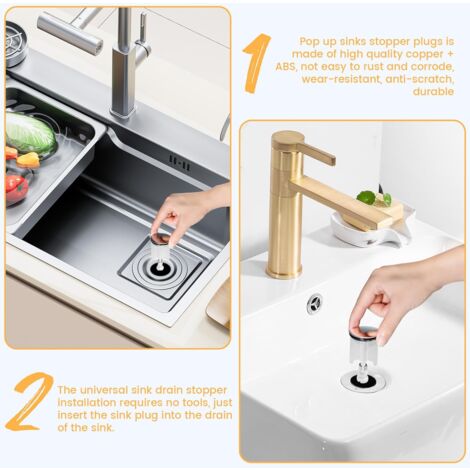 1

Pop up sinks stopper plugs is made of high quality copper + ABS, not easy to rust and corrode, wear-resistant, anti-scratch, durable

2

The universal sink drain stopper installation requires no tools, just insert the sink plug into the drain of the sink.