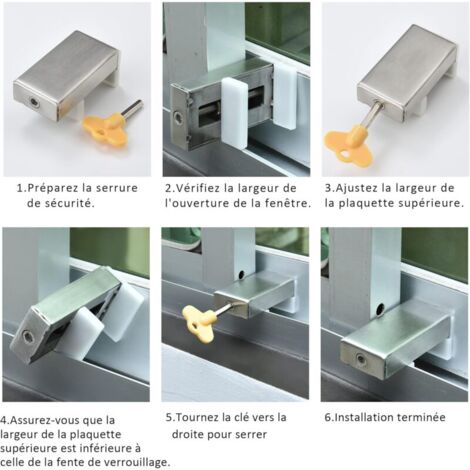 1.Préparez la serrure de sécurité.

2.Vérifiez la largeur de l'ouverture de la fenêtre.

3.Ajustez la largeur de la plaquette supérieure.

4.Assurez-vous que la largeur de la plaquette supérieure est inférieure à celle de la fente de verrouillage.

5.Tournez la clé vers la droite pour serrer

6.Installation terminée