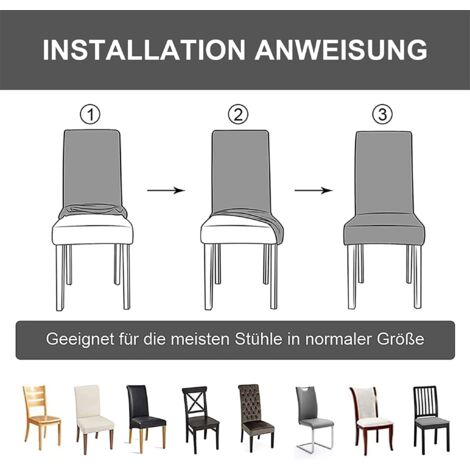 INSTALLATION ANWEISUNG

①

②

③

Geeignet für die meisten Stühle in normaler Größe