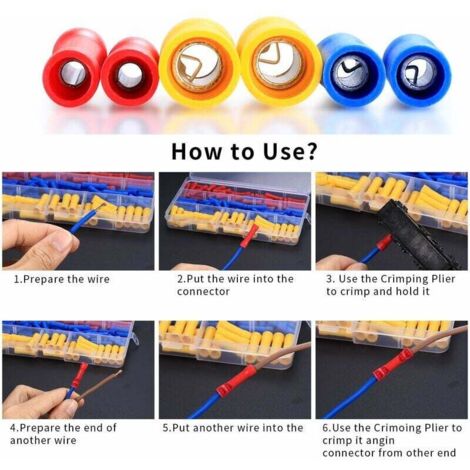 How to Use?

1.Prepare the wire

2.Put the wire into the connector

3. Use the Crimping Plier to crimp and hold it

4.Prepare the end of another wire

5.Put another wire into the

6.Use the Crimoing Plier to crimp it angin connector from other end