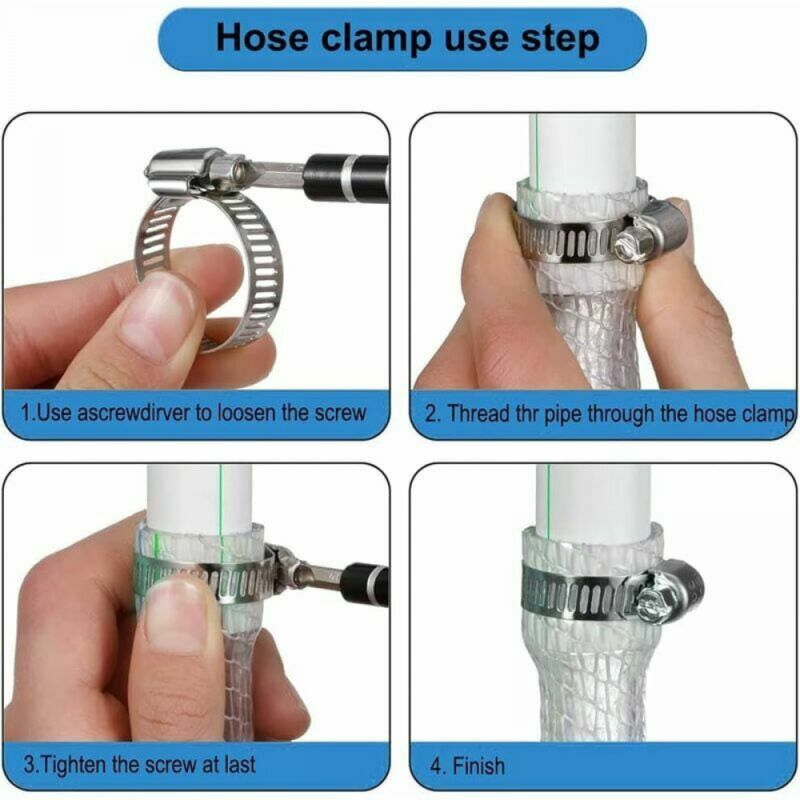 Hose clamp use step

1.Use ascrewdirver to loosen the screw

2. Thread thr pipe through the hose clamp

3.Tighten the screw at last

4. Finish