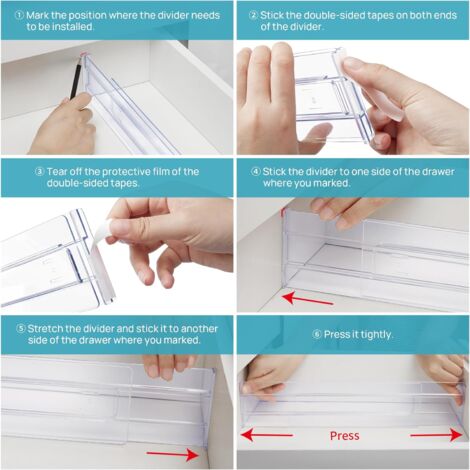 ① Mark the position where the divider needs to be installed.

② Stick the double-sided tapes on both ends of the divider.

③ Tear off the protective film of the double-sided tapes.

④ Stick the divider to one side of the drawer where you marked.

⑤ Stretch the divider and stick it to another side of the drawer where you marked.

⑥ Press it tightly.

Press