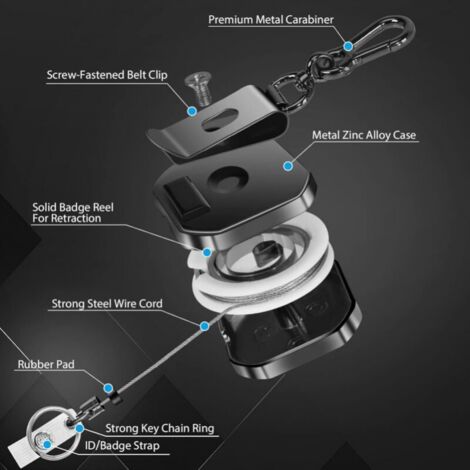 Premium Metal Carabiner

Screw-Fastened Belt Clip

Metal Zinc Alloy Case

Solid Badge Reel For Retraction

Strong Steel Wire Cord

Rubber Pad

Strong Key Chain Ring

ID/Badge Strap