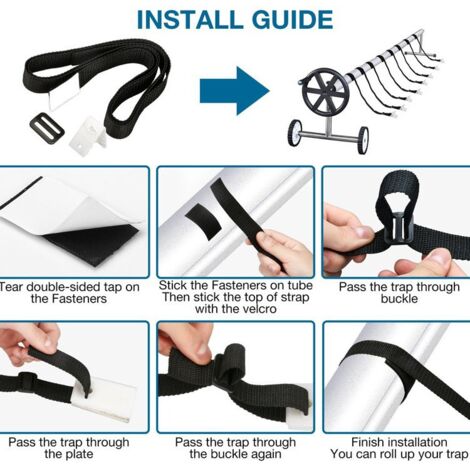 INSTALL GUIDE

Tear double-sided tap on the Fasteners

Stick the Fasteners on tube Then stick the top of strap with the velcro

Pass the trap through buckle

Pass the trap through the plate

Pass the trap through the buckle again

Finish installation You can roll up your trap