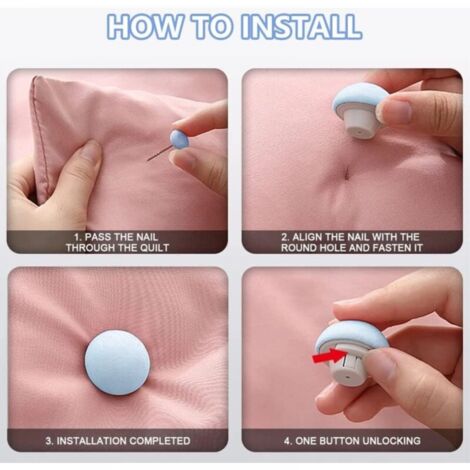 HOW TO INSTALL

1. PASS THE NAIL THROUGH THE QUILT

2. ALIGN THE NAIL WITH THE ROUND HOLE AND FASTEN IT

3. INSTALLATION COMPLETED

4. ONE BUTTON UNLOCKING