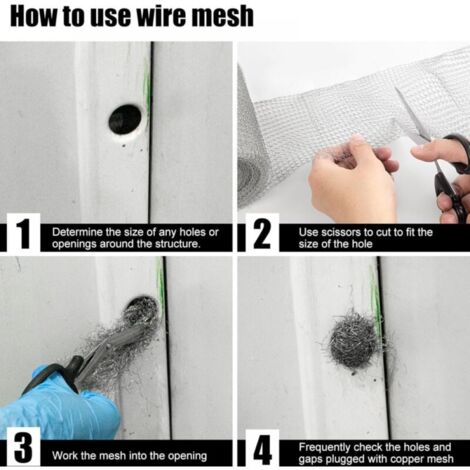 How to use wire mesh

1 Determine the size of any holes or openings around the structure.

2 Use scissors to cut to fit the size of the hole

3 Work the mesh into the opening

4 Frequently check the holes and gaps plugged with copper mesh