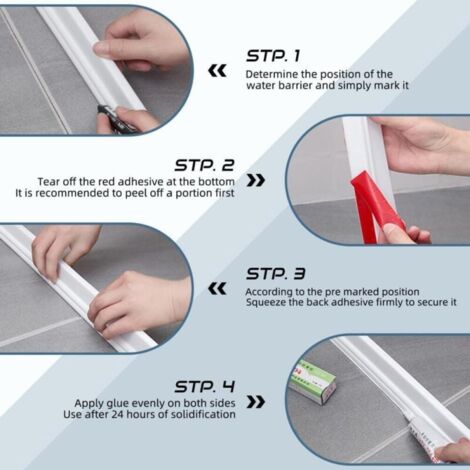 STP. 1
Determine the position of the water barrier and simply mark it

STP. 2
Tear off the red adhesive at the bottom
It is recommended to peel off a portion first

STP. 3
According to the pre marked position
Squeeze the back adhesive firmly to secure it

STP. 4
Apply glue evenly on both sides
Use after 24 hours of solidification