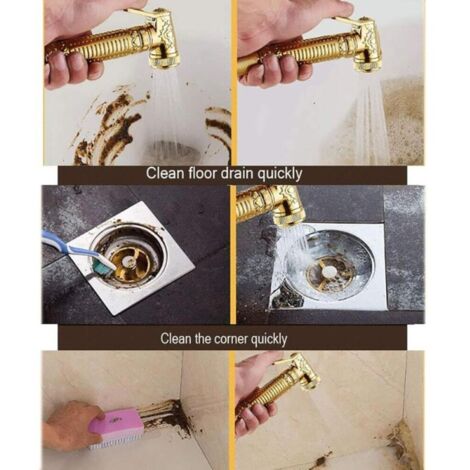 Clean floor drain quickly

Clean the corner quickly