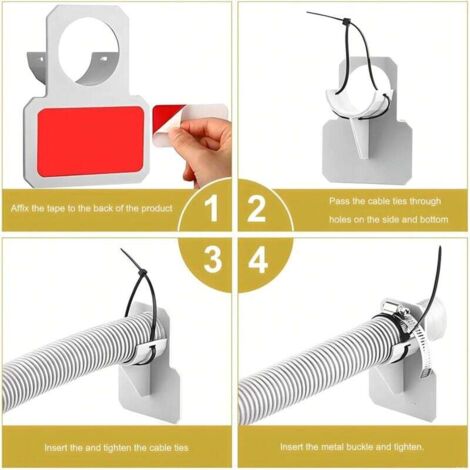 Affix the tape to the back of the product

1

2

Pass the cable ties through holes on the side and bottom

3

4

Insert the and tighten the cable ties

Insert the metal buckle and tighten.