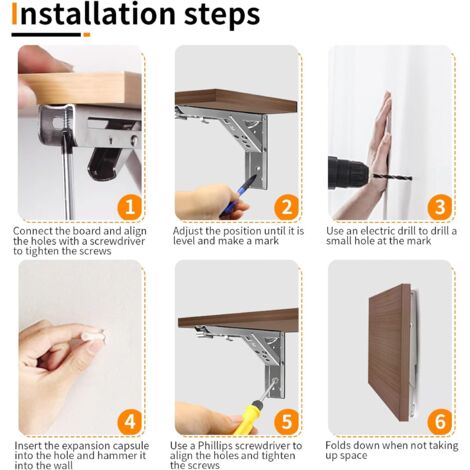 Installation steps

1
Connect the board and align the holes with a screwdriver to tighten the screws

2
Adjust the position until it is level and make a mark

3
Use an electric drill to drill a small hole at the mark

4
Insert the expansion capsule into the hole and hammer it into the wall

5
Use a Phillips screwdriver to align the holes and tighten the screws

6
Folds down when not taking up space