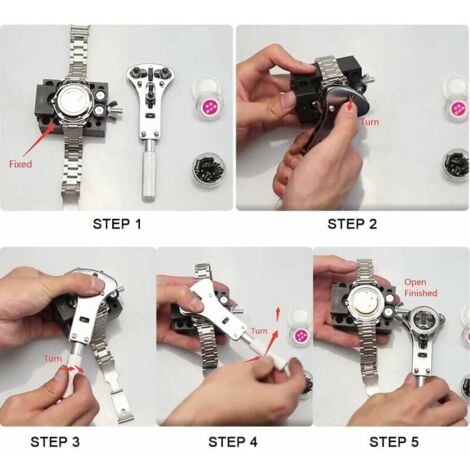 Fixed

STEP 1

Turn

STEP 2

Turn

STEP 3

Turn

STEP 4

Open
Finished

STEP 5