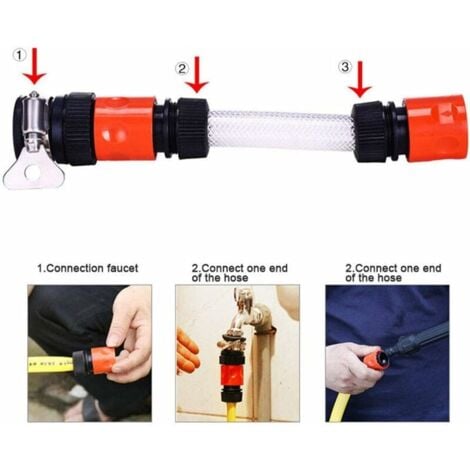 ①
②
③

1.Connection faucet

2.Connect one end of the hose

2.Connect one end of the hose