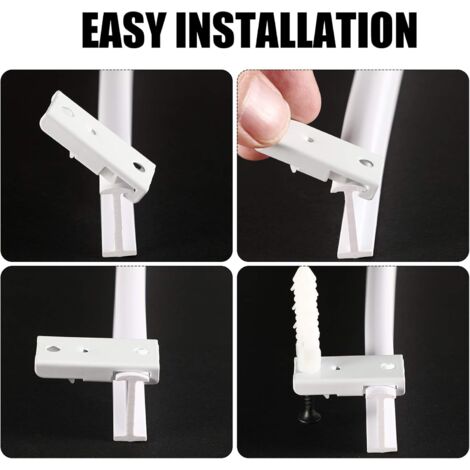 EASY INSTALLATION