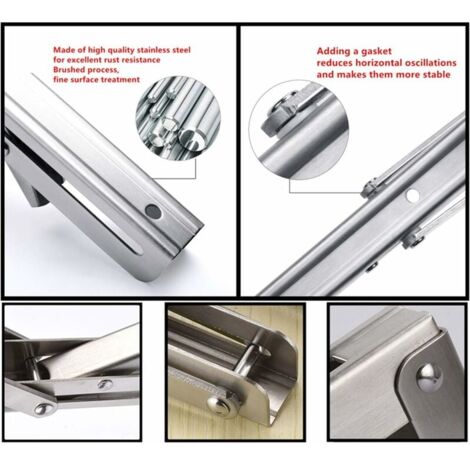 Made of high quality stainless steel
for excellent rust resistance
Brushed process,
fine surface treatment

Adding a gasket
reduces horizontal oscillations
and makes them more stable