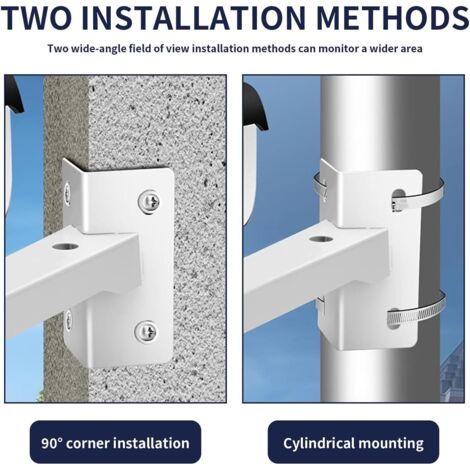 TWO INSTALLATION METHODS

Two wide-angle field of view installation methods can monitor a wider area

90° corner installation

Cylindrical mounting