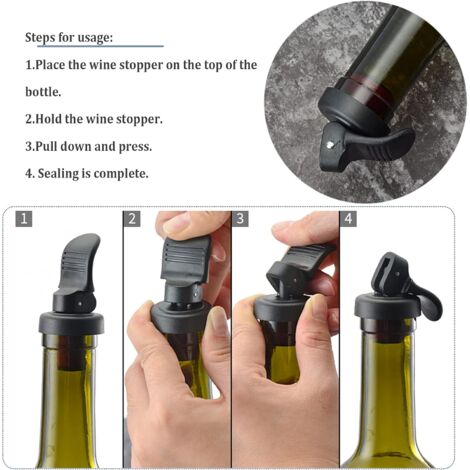 Steps for usage:

1.Place the wine stopper on the top of the bottle.

2.Hold the wine stopper.

3.Pull down and press.

4. Sealing is complete.

1

2

3

4