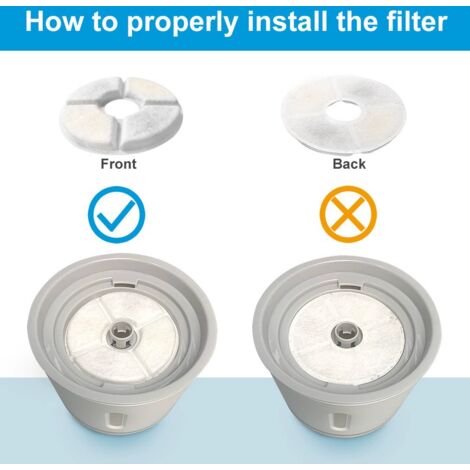 How to properly install the filter

Front

Back