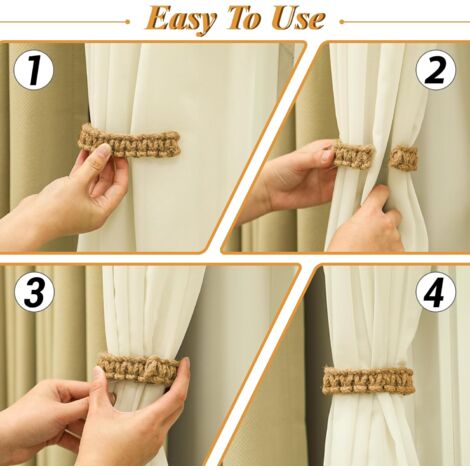 Easy To Use

1

2

3

4