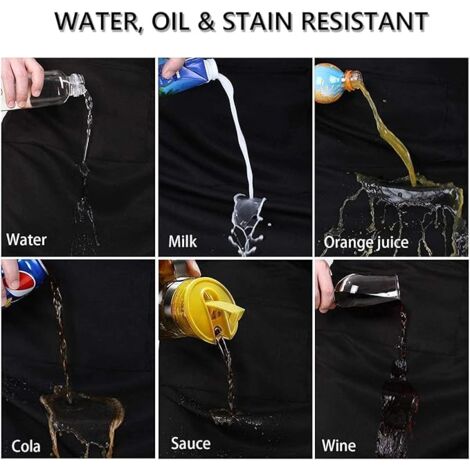 WATER, OIL & STAIN RESISTANT

Water

Milk

Orange juice

Cola

Sauce

Wine