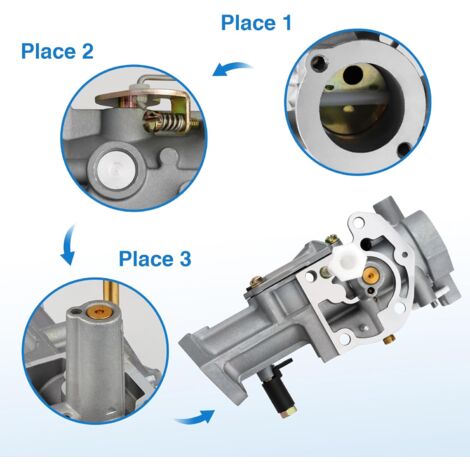 Place 1

Place 2

Place 3