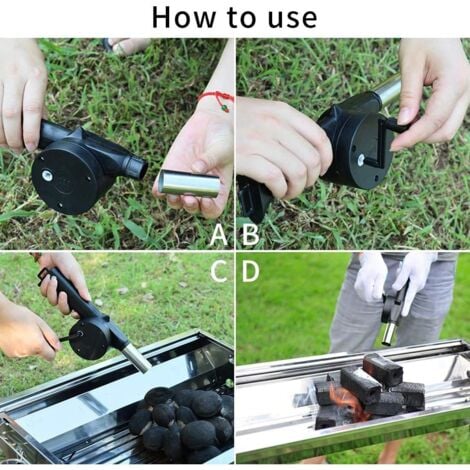 How to use

A

B

C

D