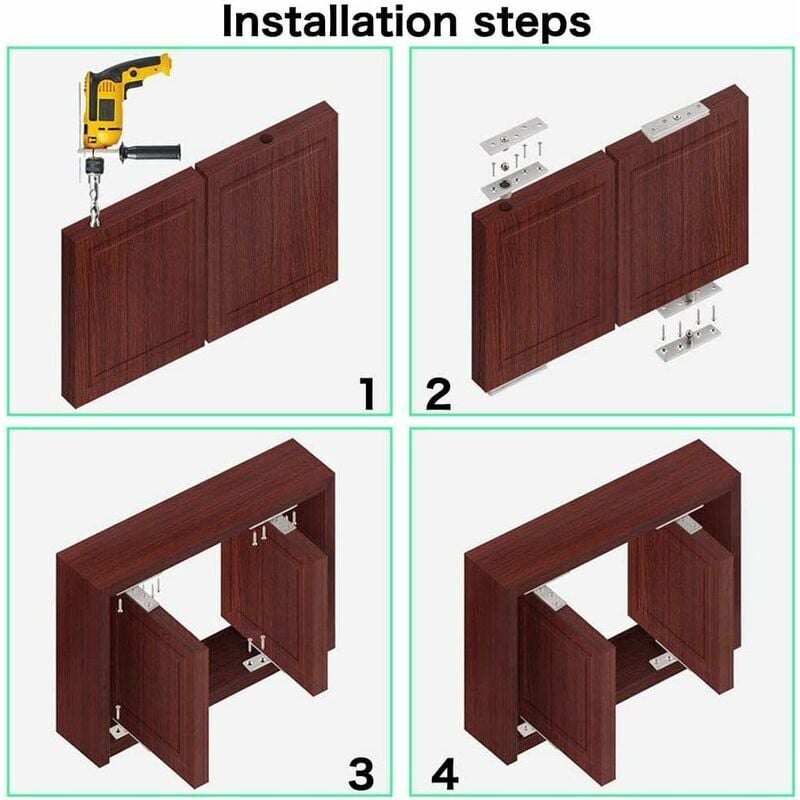 Installation steps

1

2

3

4