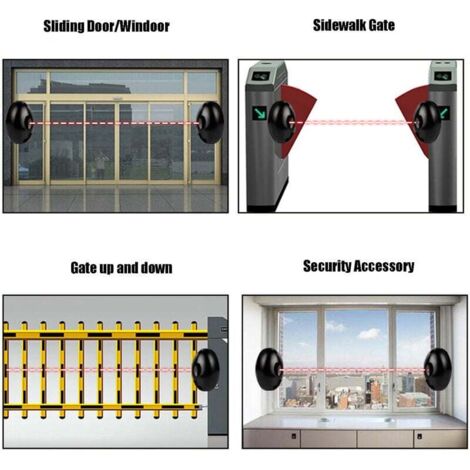 Sliding Door/Windoor

Sidewalk Gate

Gate up and down

Security Accessory