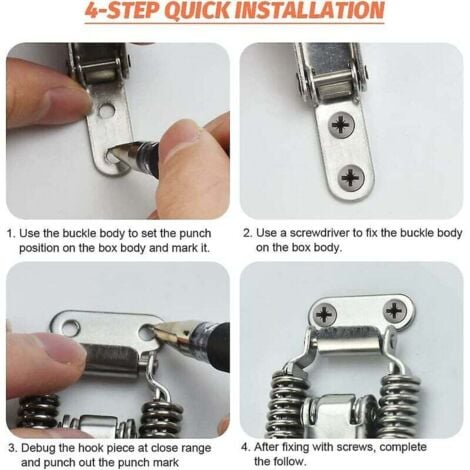 4-STEP QUICK INSTALLATION

1. Use the buckle body to set the punch position on the box body and mark it.

2. Use a screwdriver to fix the buckle body on the box body.

3. Debug the hook piece at close range and punch out the punch mark

4. After fixing with screws, complete the follow.