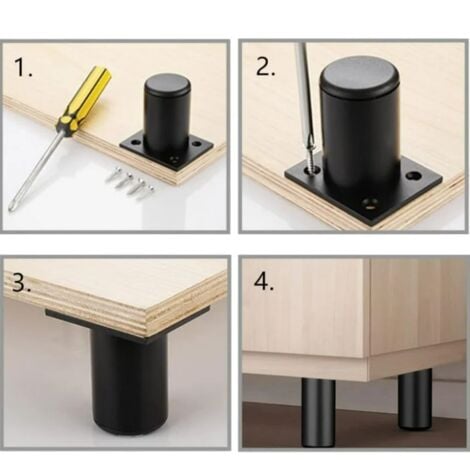 1.

2.

3.

4.