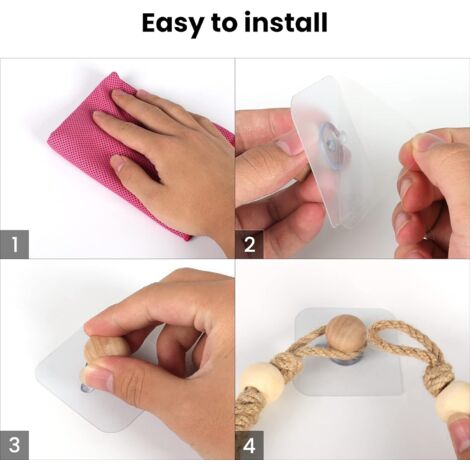 Easy to install

1

2

3

4