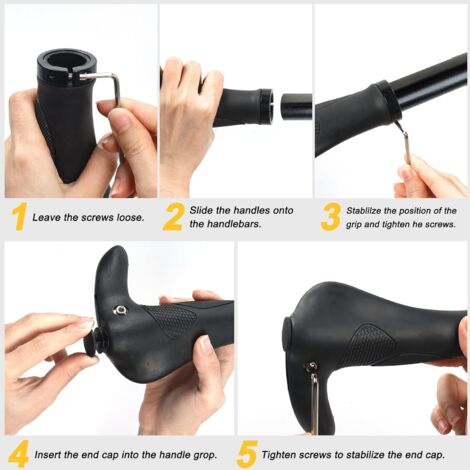 1 Leave the screws loose.

2 Slide the handles onto the handlebars.

3 Stablilze the position of the grip and tighten he screws.

4 Insert the end cap into the handle grop.

5 Tighten screws to stabilize the end cap.