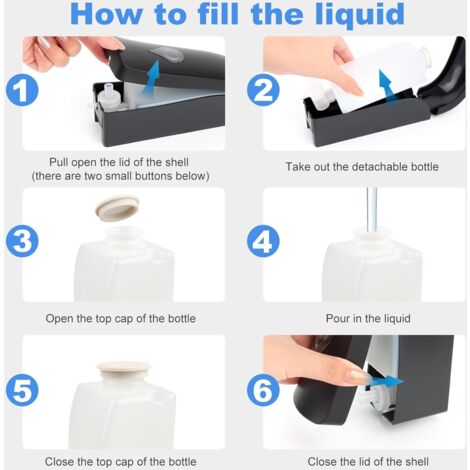 How to fill the liquid

1

Pull open the lid of the shell (there are two small buttons below)

2

Take out the detachable bottle

3

Open the top cap of the bottle

4

Pour in the liquid

5

Close the top cap of the bottle

6

Close the lid of the shell