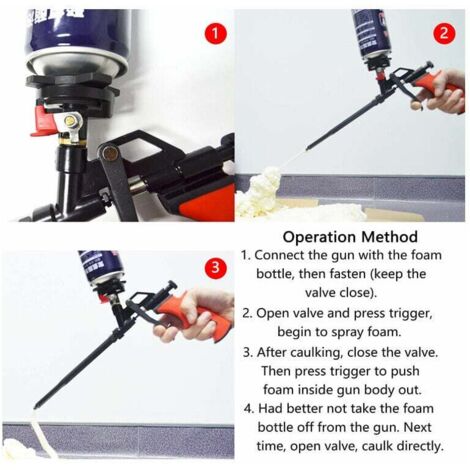 1

2

3

Operation Method

1. Connect the gun with the foam bottle, then fasten (keep the valve close).

2. Open valve and press trigger, begin to spray foam.

3. After caulking, close the valve. Then press trigger to push foam inside gun body out.

4. Had better not take the foam bottle off from the gun. Next time, open valve, caulk directly.