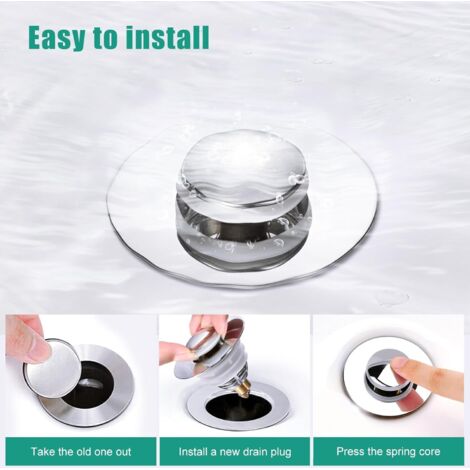 Easy to install

Take the old one out

Install a new drain plug

Press the spring core