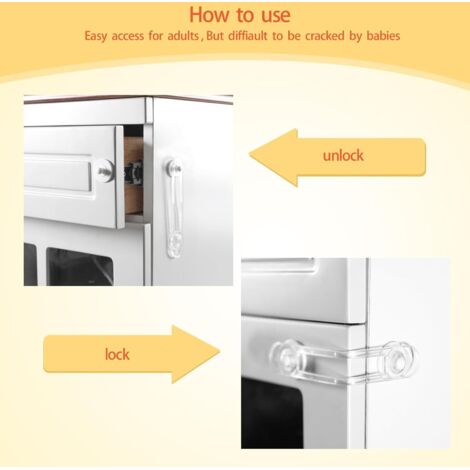 How to use
Easy access for adults, But diffiault to be cracked by babies

unlock

lock