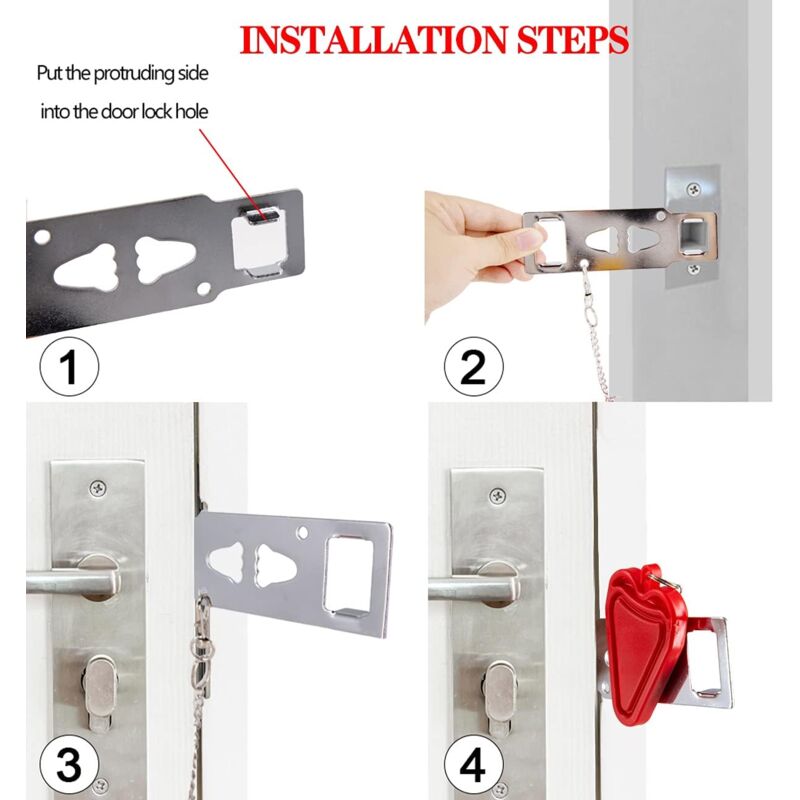 INSTALLATION STEPS

Put the protruding side into the door lock hole

1

2

3

4